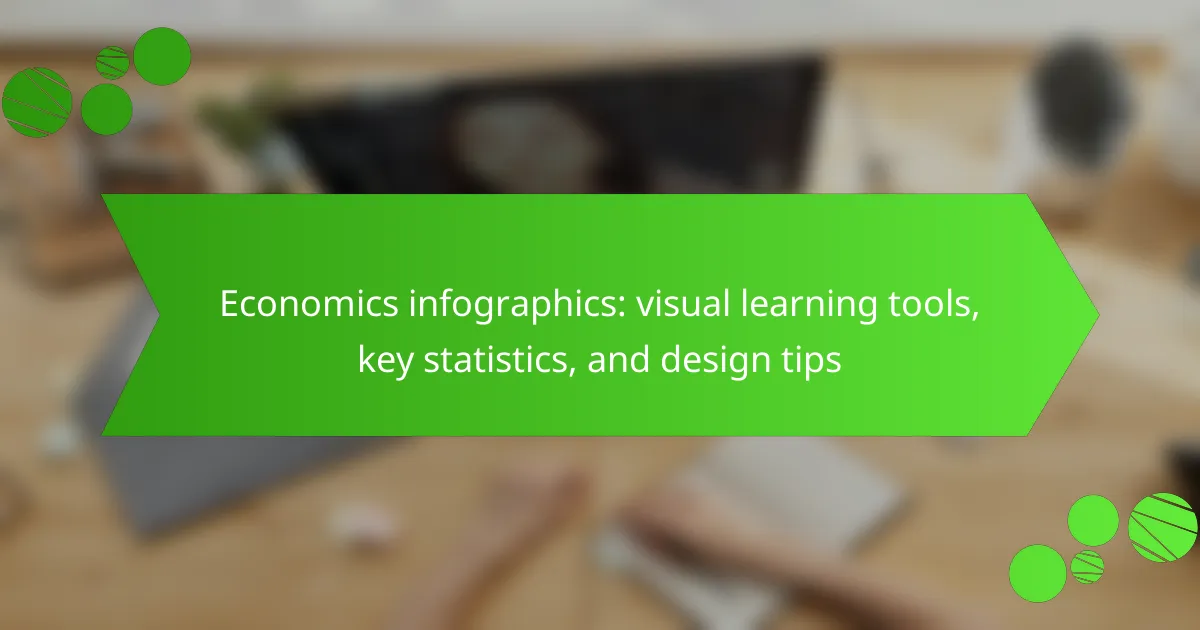 Economics infographics: visual learning tools, key statistics, and design tips